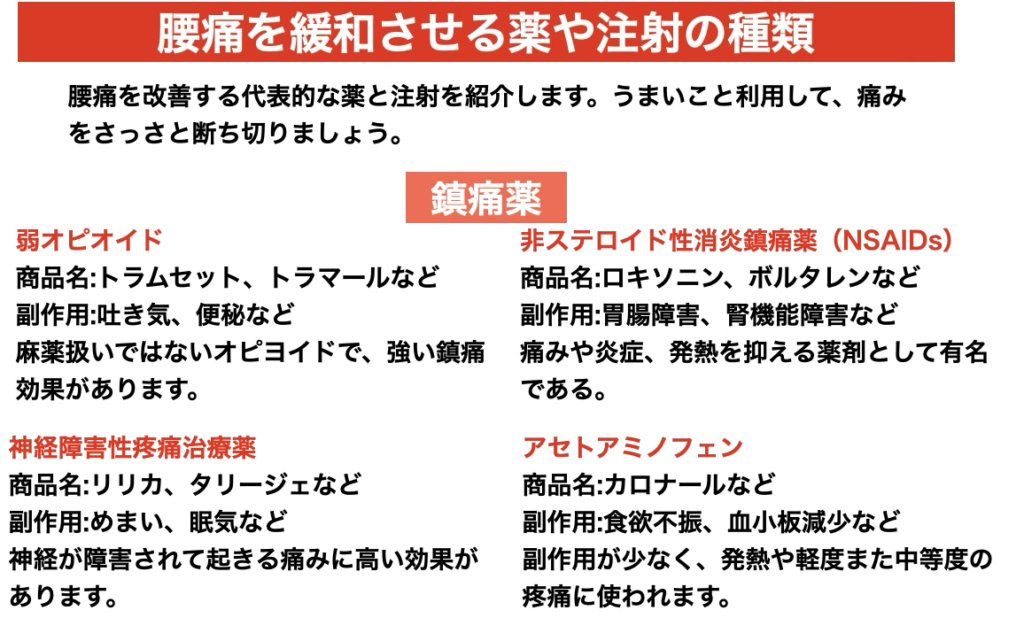 腰痛を緩和させる薬や注射の種類

腰痛を改善する代表的な薬と注射を紹介します。うまいこと利用して、痛みをさっさと断ち切りましょう。

鎮痛薬

弱オピオイド
商品名:トラムセット、トラマールなど
副作用:吐き気、便秘など
麻薬扱いではないオピヨイドで、強い鎮痛効果があります。

神経障害性疼痛治療薬
商品名:リリカ、タリージェなど
副作用:めまい、眠気など
神経が障害されて起きる痛みに高い効果があります。

非ステロイド性消炎鎮痛薬（NSAIDs）
商品名:ロキソニン、ボルタレンなど
副作用:胃腸障害、腎機能障害など
痛みや炎症、発熱を抑える薬剤として有名である。

アセトアミノフェン
商品名:カロナールなど
副作用:食欲不振、血小板減少など
副作用が少なく、発熱や軽度また中等度の疼痛に使われます。