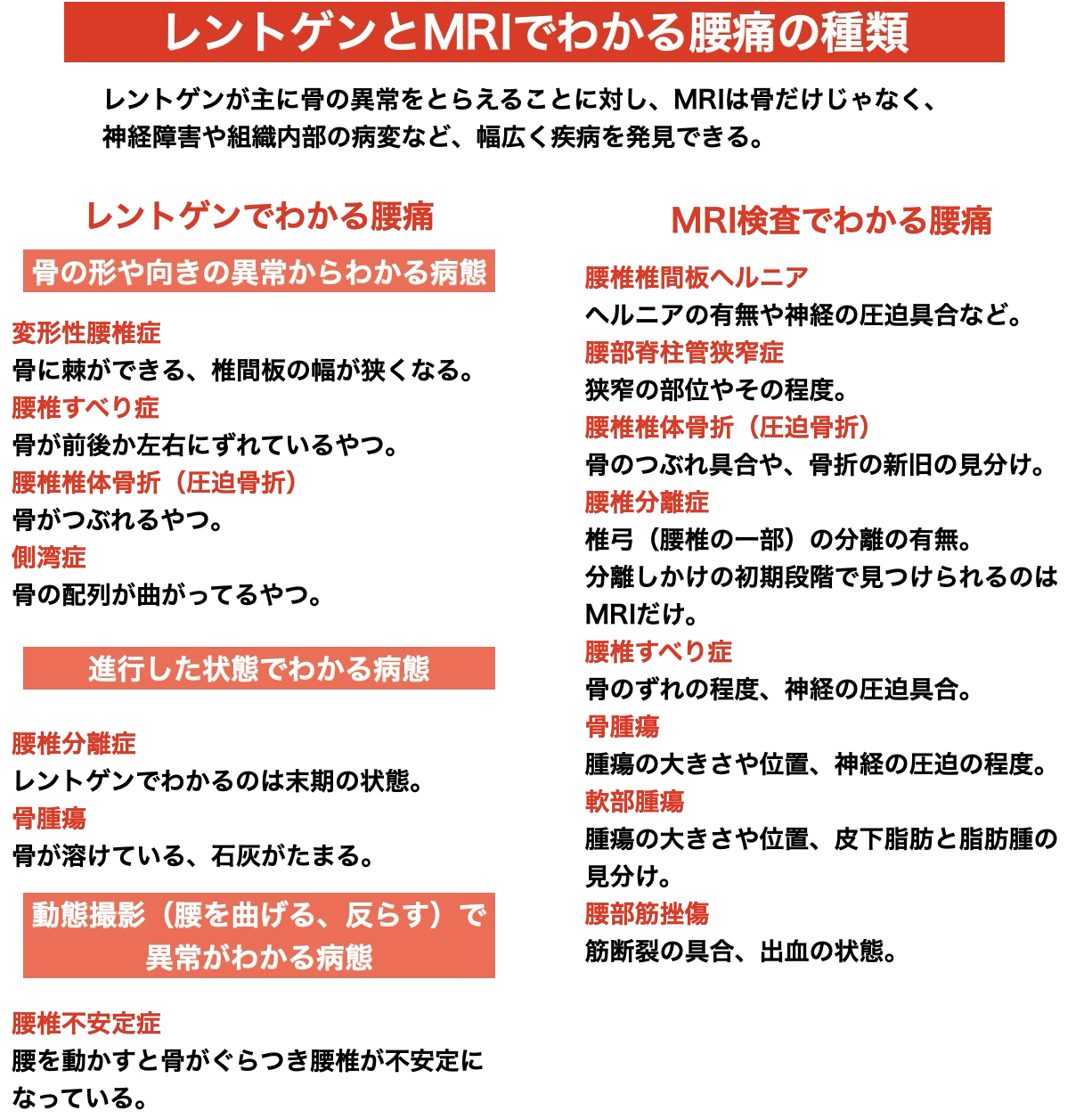 レントゲンとMRIでわかる腰痛の種類

レントゲンが主に骨の異常をとらえることに対し、MRIは骨だけじゃなく、神経障害や組織内部の病変など、幅広く疾病を発見できる。

レントゲンでわかる腰痛

骨の形や向きの異常からわかる病態

変形性腰椎症
骨に棘ができる、椎間板の幅が狭くなる。
腰椎すべり症
骨が前後か左右にずれているやつ。
腰椎椎体骨折（圧迫骨折）
骨がつぶれるやつ。
側湾症
骨の配列が曲がってるやつ。

進行した状態でわかる病態

腰椎分離症
レントゲンでわかるのは末期の状態。
骨腫瘍
骨が溶けている、石灰がたまる。

動態撮影（腰を曲げる、反らす）で異常がわかる病態

腰椎不安定症
腰を動かすと骨がぐらつき腰椎が不安定になっている。

MRI検査でわかる腰痛

腰椎椎間板ヘルニア
ヘルニアの有無や神経の圧迫具合など。
腰部脊柱管狭窄症
狭窄の部位やその程度。
腰椎椎体骨折（圧迫骨折）
骨のつぶれ具合や、骨折の新旧の見分け。
腰椎分離症
椎弓（腰椎の一部）の分離の有無。
分離しかけの初期段階で見つけられるのはMRIだけ。
腰椎すべり症
骨のずれの程度、神経の圧迫具合。
骨腫瘍
腫瘍の大きさや位置、神経の圧迫の程度。
軟部腫瘍
腫瘍の大きさや位置、皮下脂肪と脂肪腫の見分け。
腰部筋挫傷
筋断裂の具合、出血の状態。