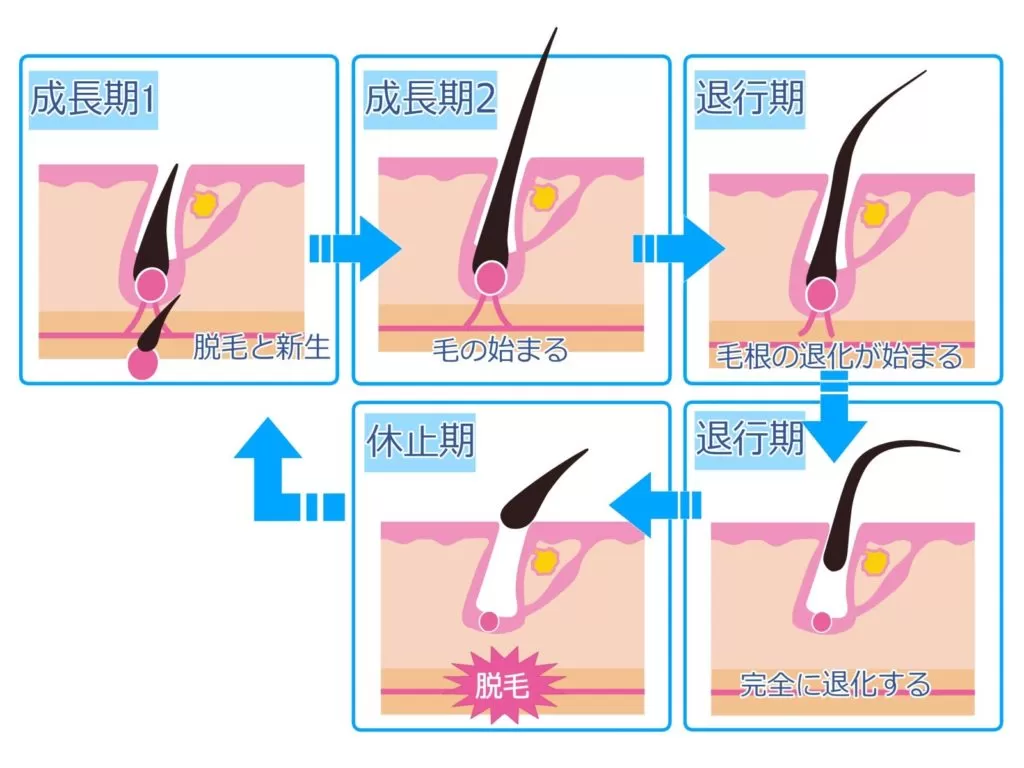 成長期1

脱毛と新生

成長期2

毛の始まる

退行期

毛根の退化が始まる

退行期

完全に退化する

休止期

脱毛